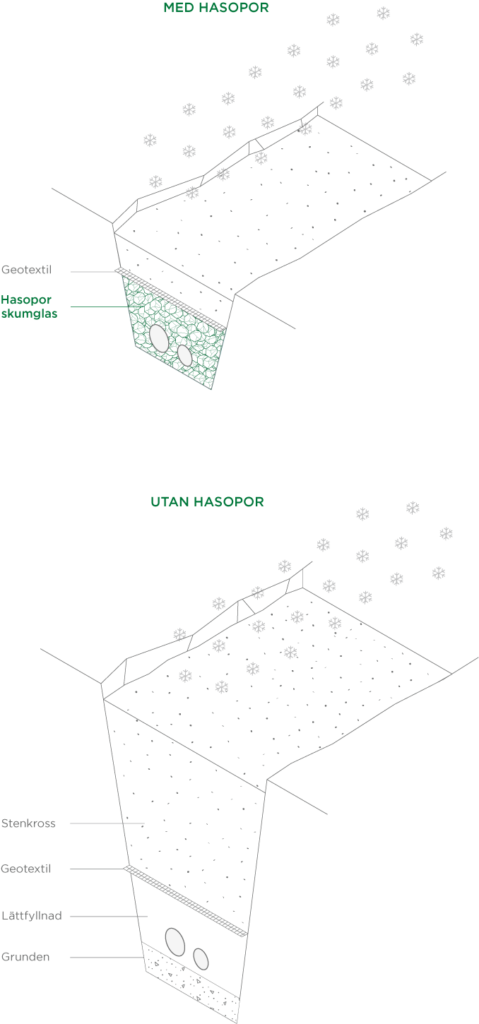 MED HASOPOR

Geotextil

Hasopor skumglas

UTAN HASOPOR

Stenkross

Geotextil

Lättfyllnad

Grunden